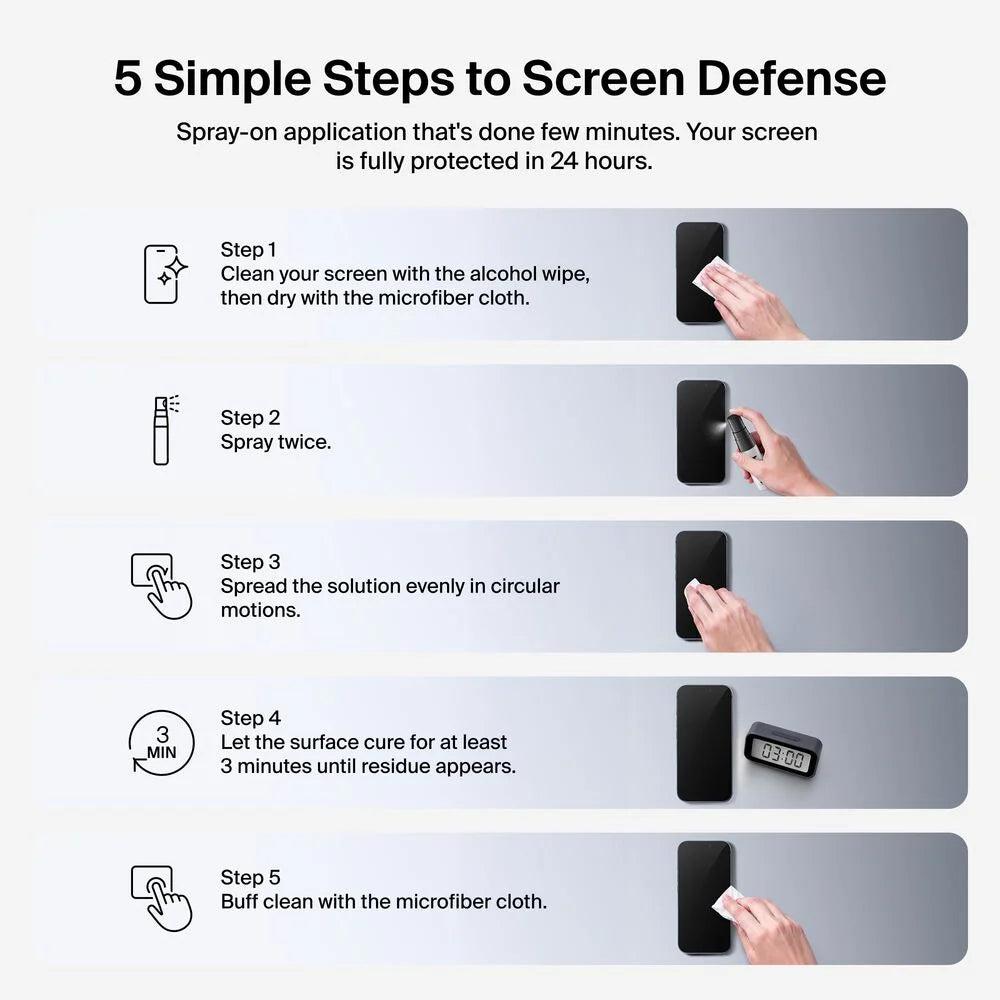 5 Simple Steps to Screen Defense

Spray-on application that's done few minutes. Your screen is fully protected in 24 hours.

Step 1
Clean your screen with the alcohol wipe, then dry with the microfiber cloth.

Step 2
Spray twice.

Step 3
Spread the solution evenly in circular motions.

3 MIN

Step 4
Let the surface cure for at least 3 minutes until residue appears.

03:00

Step 5
Buff clean with the microfiber cloth.